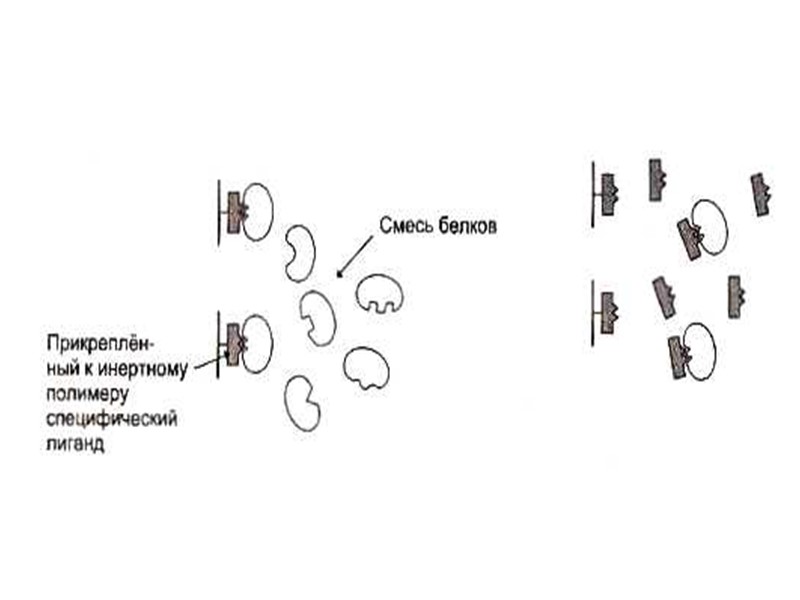 Смесь белков

Прикреплённый к инертному полимеру специфический лиганд